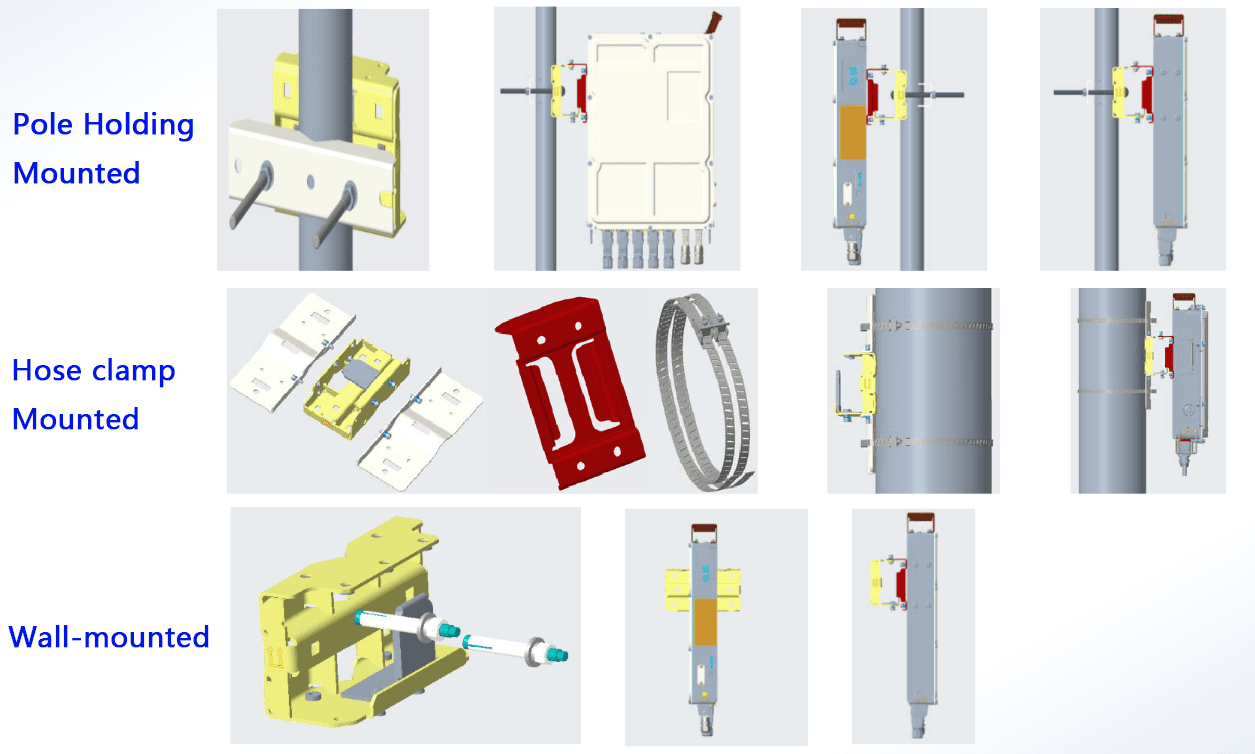 Pole Holding Mounted

Hose clamp Mounted

Wall-mounted